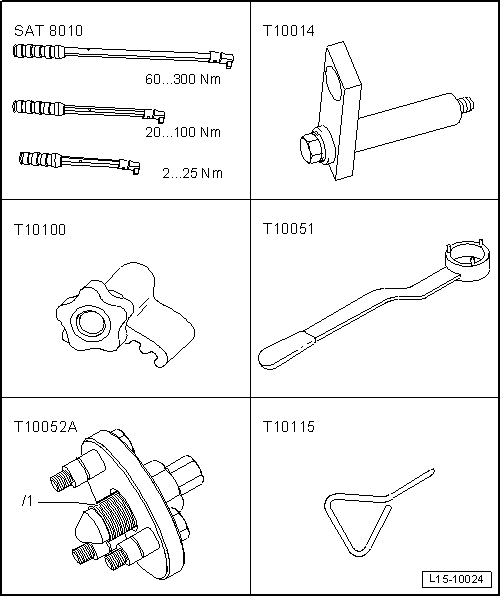 SAT 8010

60...300 Nm

20...100 Nm

2...25 Nm

T10014

T10100

T10051

T10052A

/1

T10115

L15-10024