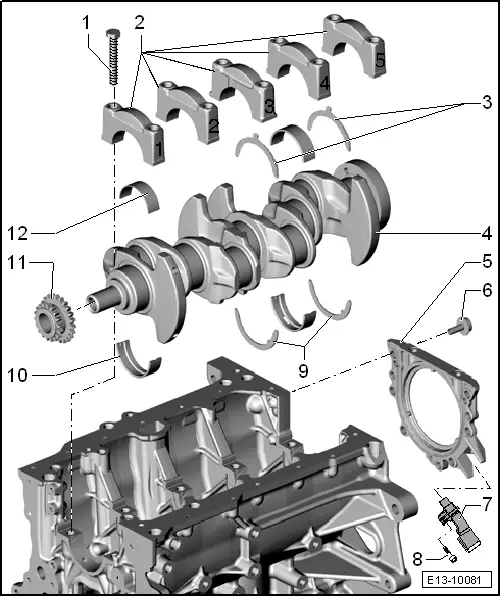 1
2
5
4
3
2
1
3
12
4
11
5
6
9
10
7
8
E13-10081