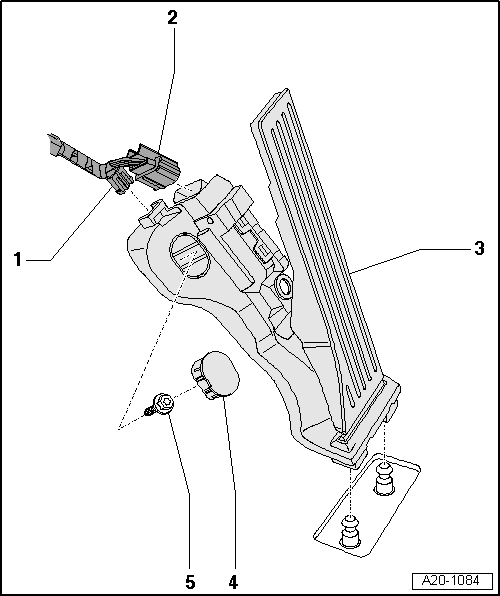 2

1

3

5

4

A20-1084