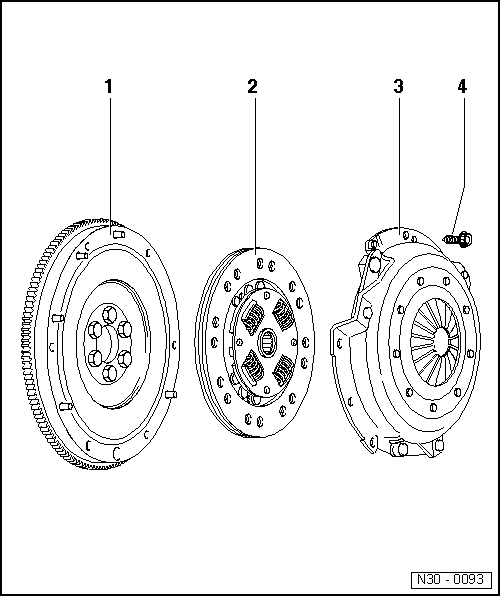 1
2
3
4
N30 - 0093