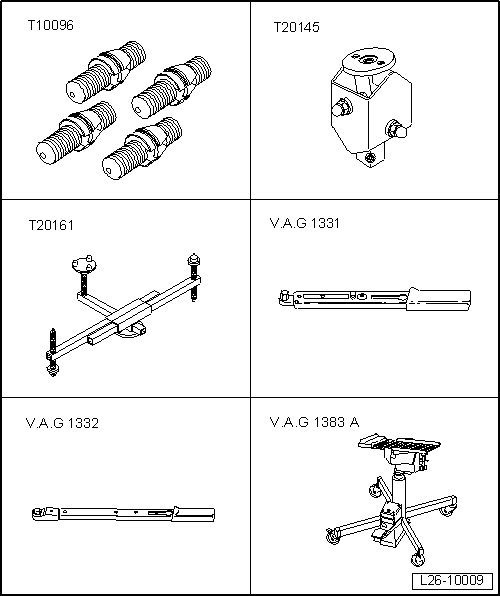 T10096

T20145

T20161

V.A.G 1331

V.A.G 1332

V.A.G 1383 A

L26-10009