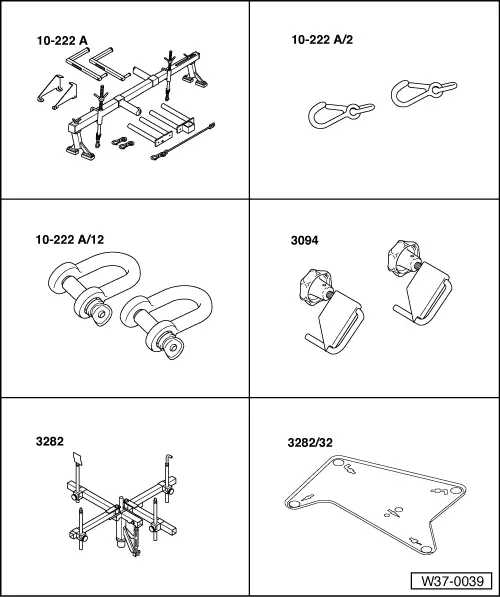 10-222 A

10-222 A/2

10-222 A/12

3094

3282

3282/32

W37-0039