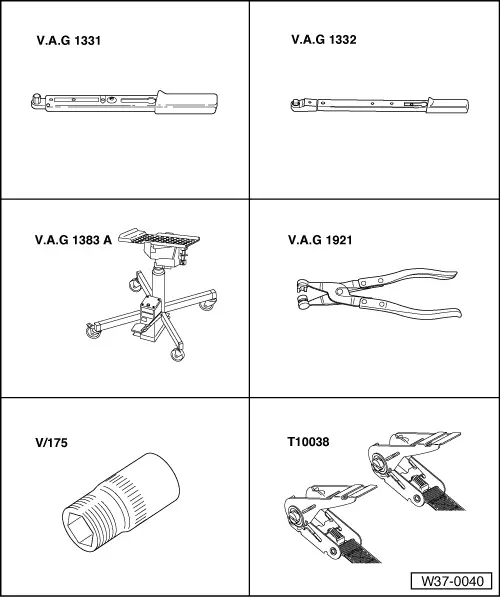 V.A.G 1331

V.A.G 1332

V.A.G 1383 A

V.A.G 1921

V/175

T10038

W37-0040