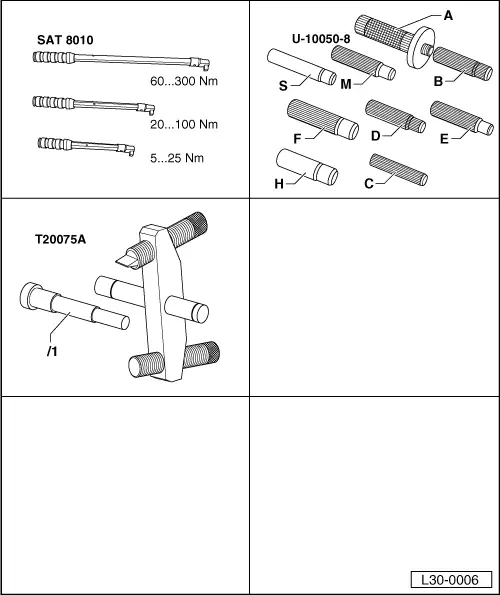 SAT 8010

60...300 Nm

20...100 Nm

5...25 Nm

U-10050-8

A

S

M

B

F

D

E

H

C

T20075A

/1

L30-0006