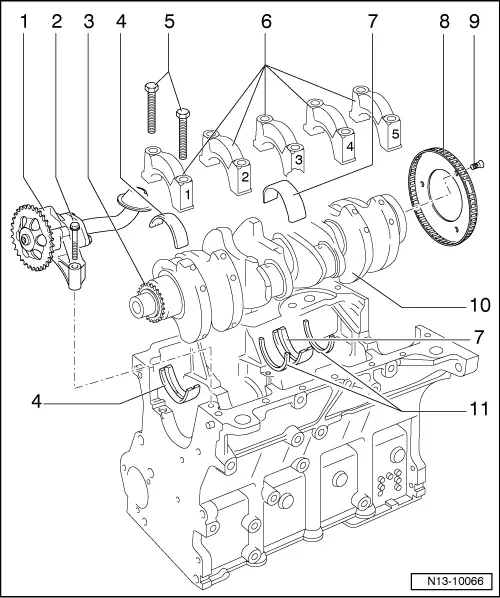 1 2 3 4 5 6 7 8 9

1 2 3 4 5

10

7

4

11

N13-10066