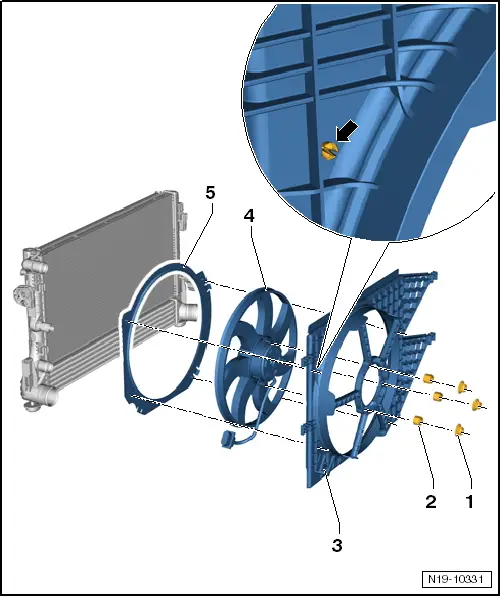 5
4
2
1
3
N19-10331