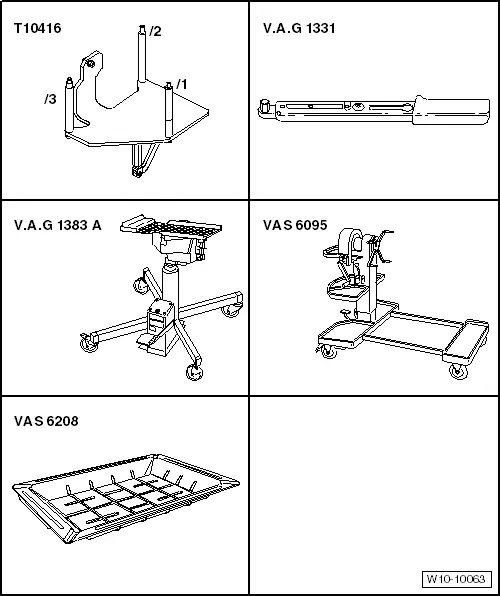 T10416

/2

/1

/3

V.A.G 1331

V.A.G 1383 A

VAS 6095

VAS 6208

W10-10063