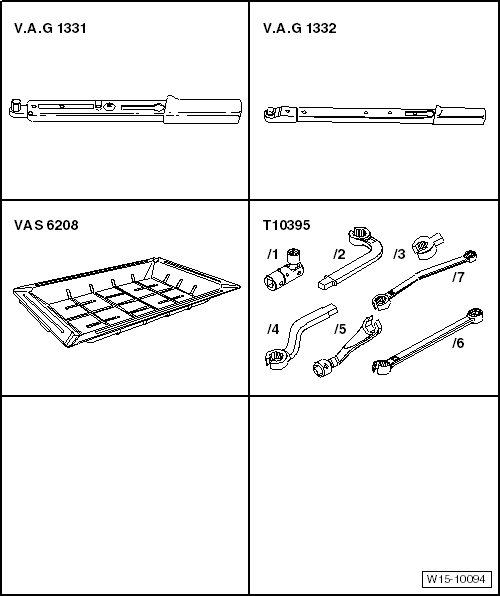 V.A.G 1331

V.A.G 1332

VAS 6208

T10395

/1

/2

/3

/7

/4

/5

/6

W15-10094