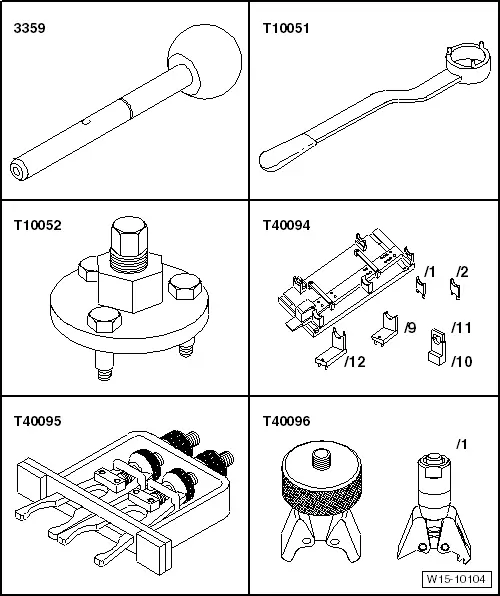 3359

T10051

T10052

T40094

/1

/2

/9

/11

/12

/10

T40095

T40096

/1

W15-10104