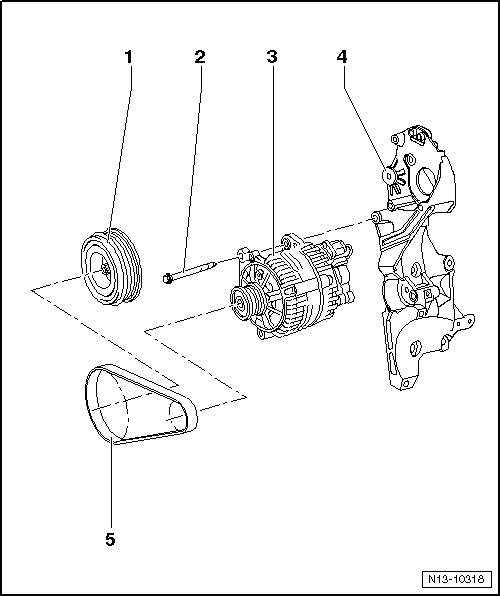 1
2
3
4
5
N13-10318