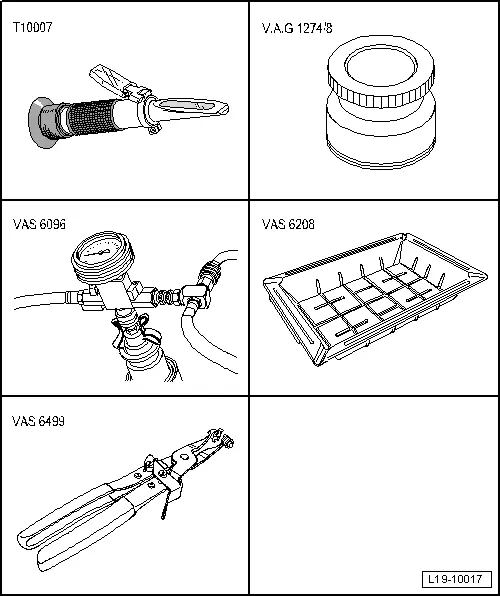 T10007

V.A.G 1274/8

VAS 6096

VAS 6208

VAS 6499

L19-10017