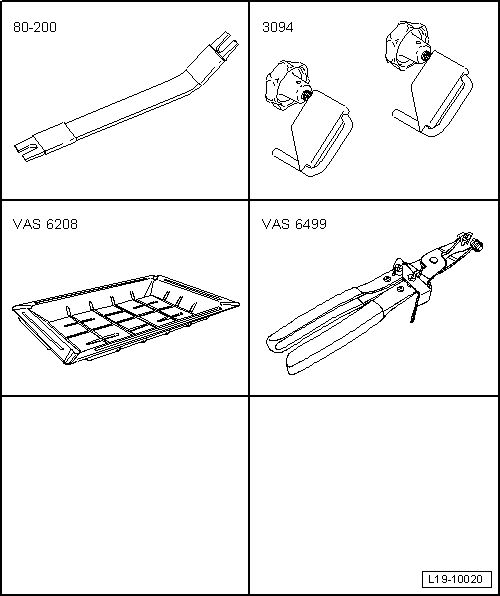 80-200

3094

VAS 6208

VAS 6499

L19-10020