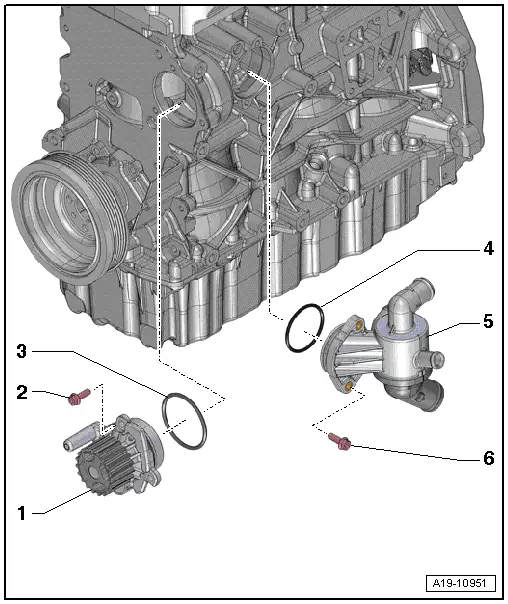 4
5
3
2
6
1
A19-10951