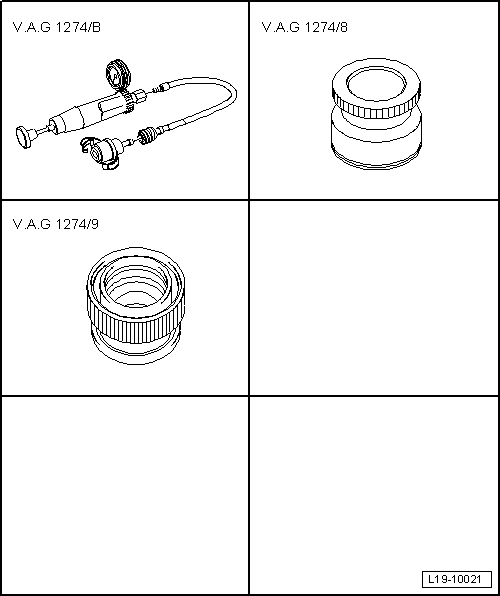 V.A.G 1274/B

V.A.G 1274/8

V.A.G 1274/9

L19-10021