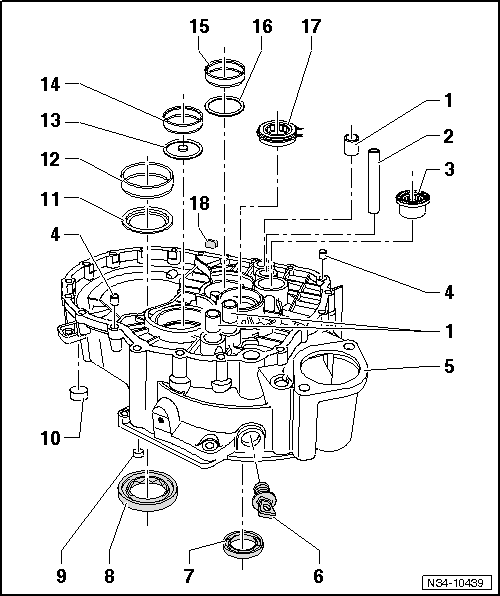 15
16
17
14
13
12
11
18
4
1
2
3
4
1
5
10
9
8
7
6
N34-10439