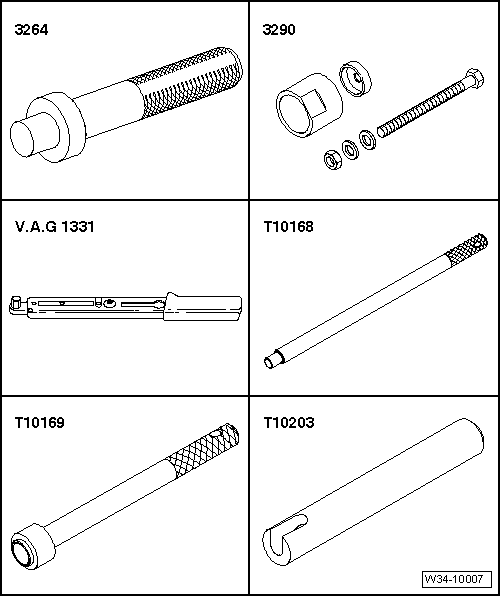 3264

3290

V.A.G 1331

T10168

T10169

T10203

W34-10007