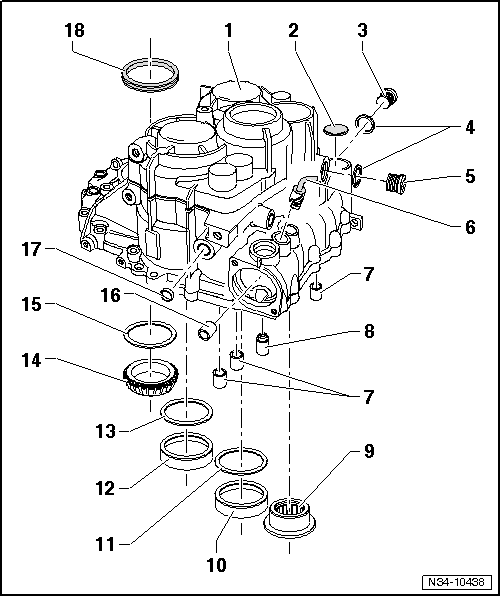 18
1
2
3
4
5
6
17
7
16
15
8
14
7
13
9
12
11
10
N34-10438