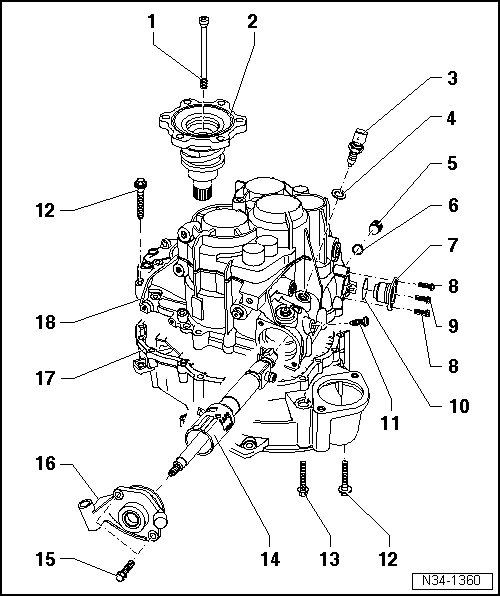 1
2
3
4
5
6
7
8
9
8
10
11
12
18
17
16
15
14
13
12
N34-1360