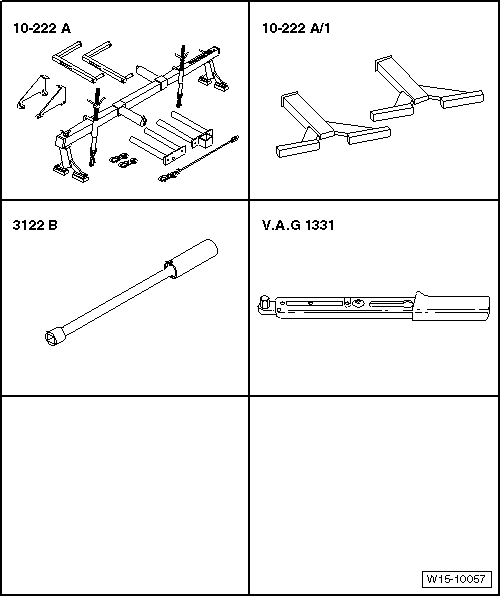 10-222 A

10-222 A/1

3122 B

V.A.G 1331

W15-10057