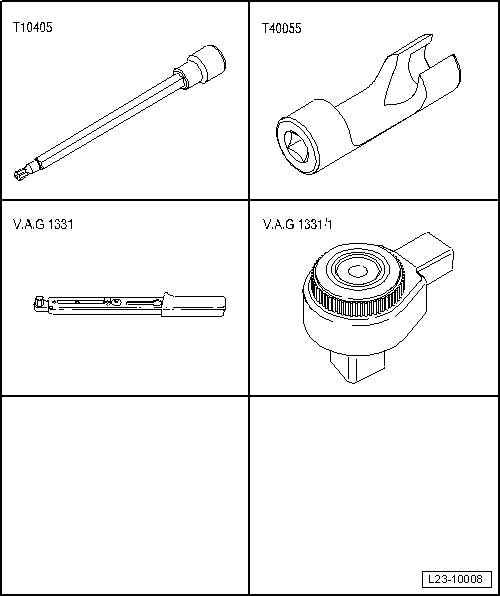 T10405

T40055

V.A.G 1331

V.A.G 1331/1

L23-10008