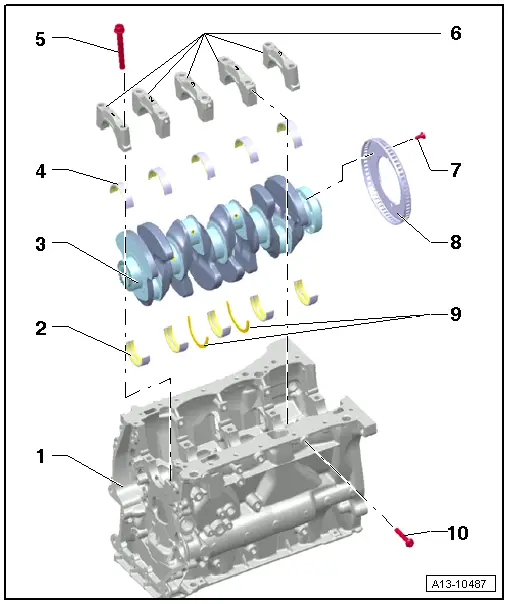 5
6
4
7
3
8
2
9
1
10
A13-10487