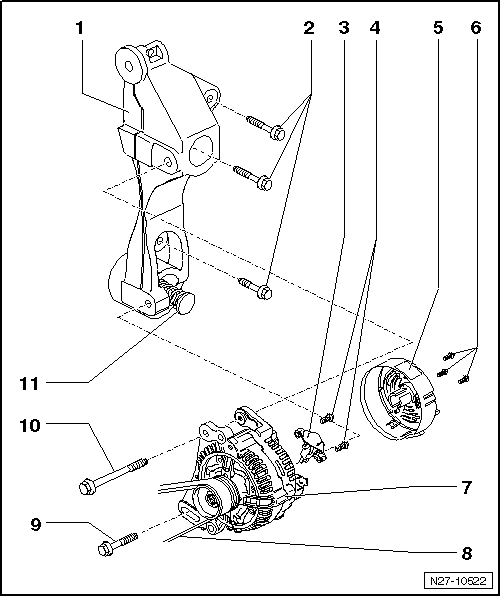 1
2
3
4
5
6
11
10
7
9
8
N27-10522