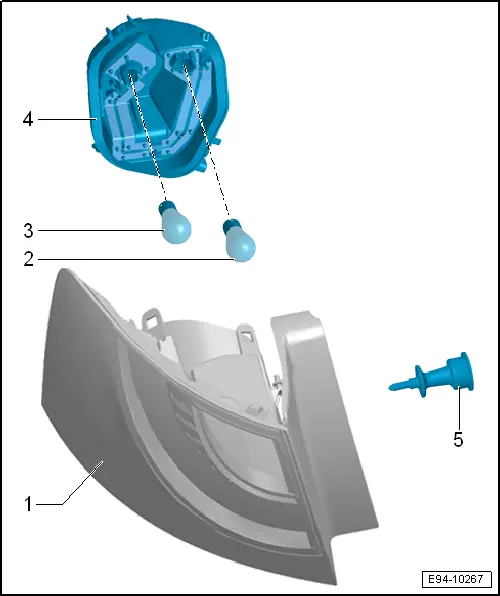 4
3
2
5
1
E94-10267