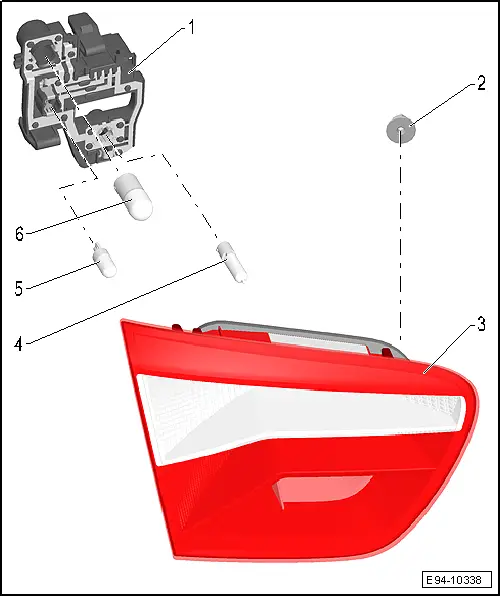 1
2
6
5
4
3
E94-10338