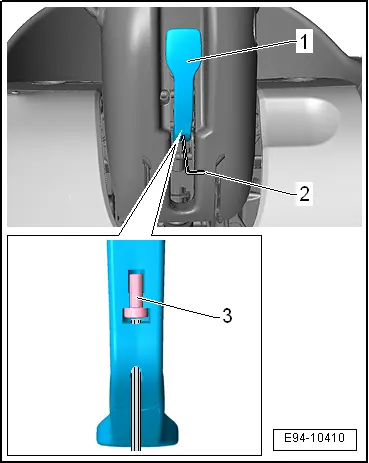 1
2
3
E94-10410