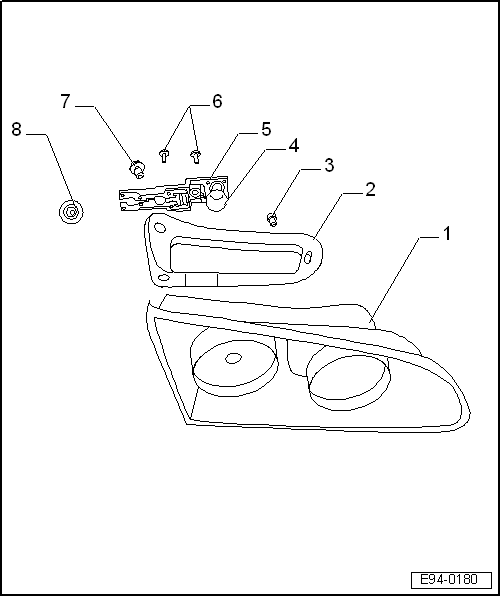 7
6
8
5
4
3
2
1
E94-0180