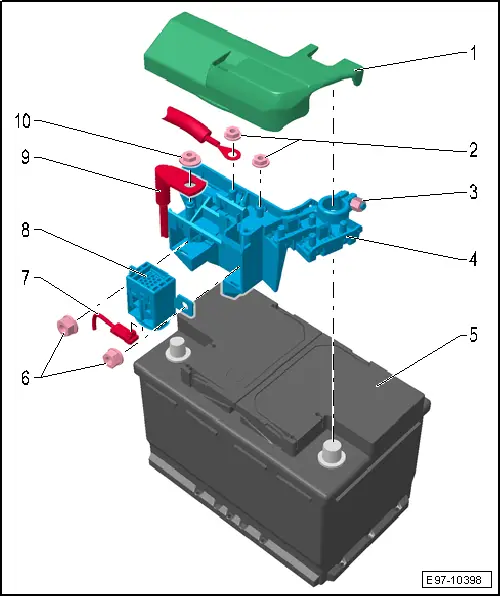 1
10
2
9
3
8
4
7
5
6
E97-10398