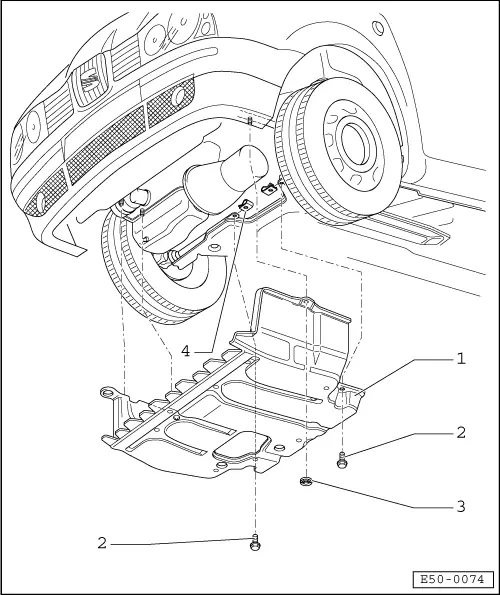 4

1

2

3

2

E50-0074