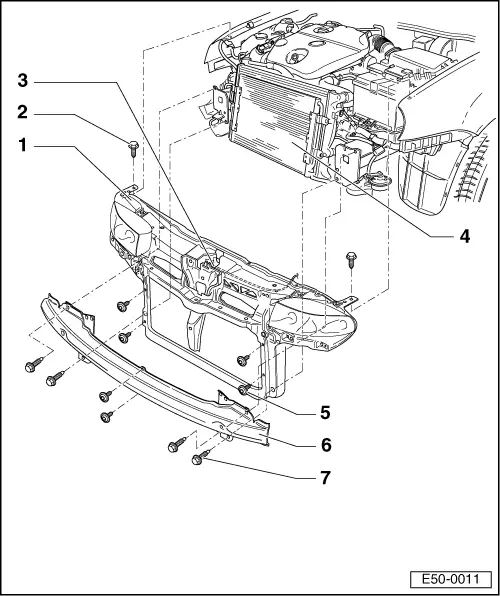 3
2
1
4
5
6
7
E50-0011