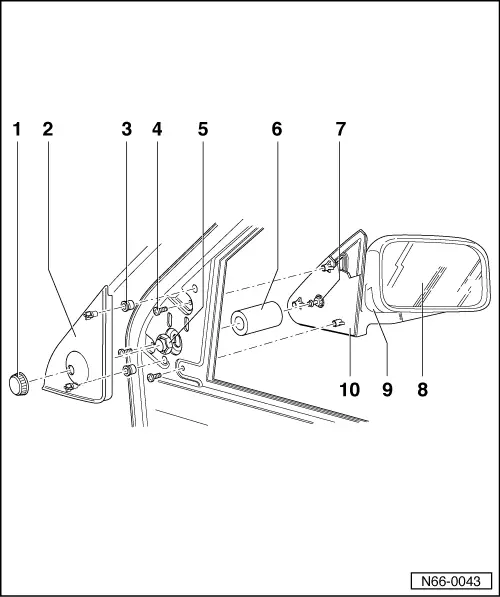 1 2 3 4 5 6 7

10 9 8

N66-0043