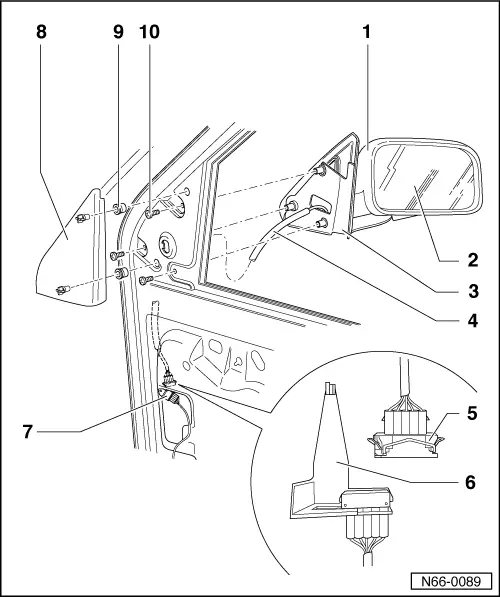 8
9
10
1
2
3
4
5
6
7
N66-0089