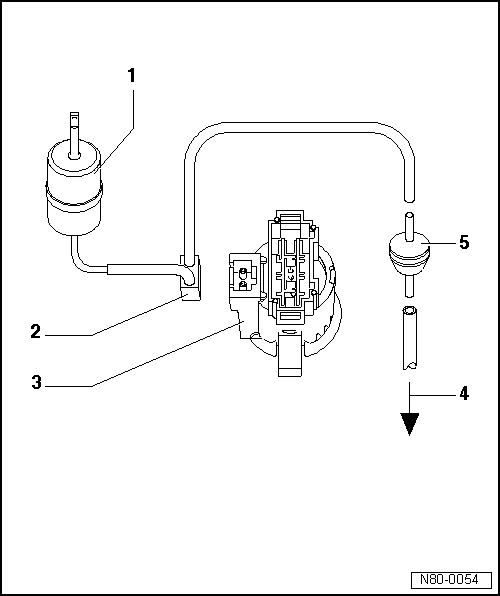 1

5

2

3

4

N80-0054