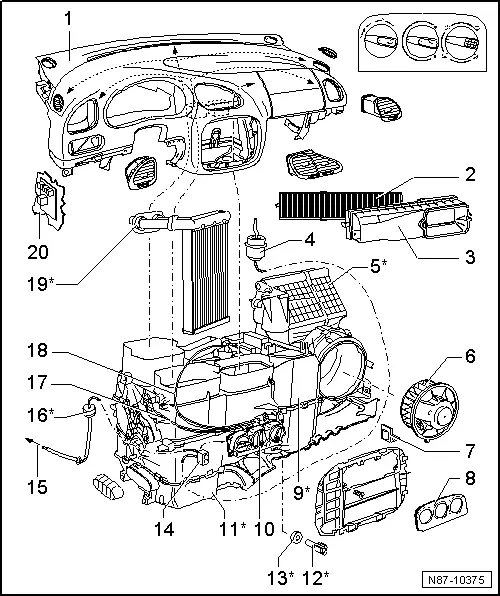 1
2
3
4
5*
6
7
8
9*
10
11*
12*
13*
14
15
16*
17
18
19*
20
N87-10375