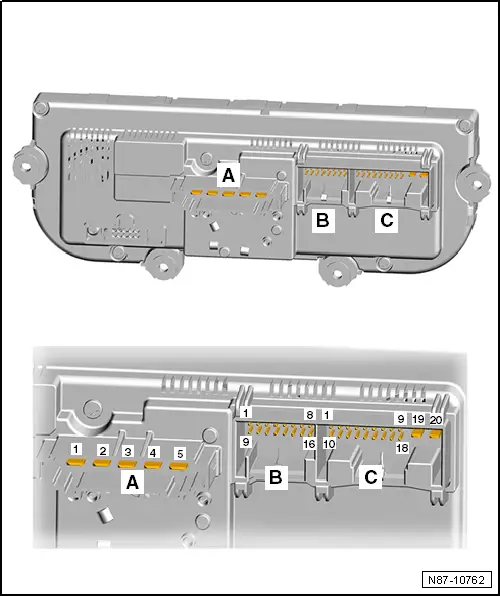 A
B
C

1
8
1
9
19
20
9
16
10
18
1
2
3
4
5
A
B
C

N87-10762