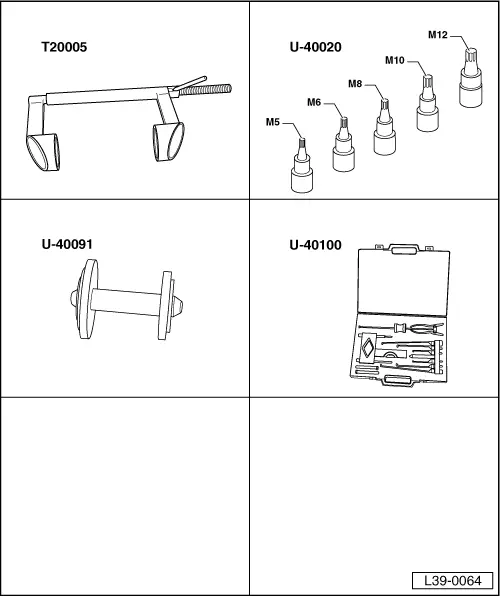 T20005

U-40020

M12

M10

M8

M6

M5

U-40091

U-40100

L39-0064