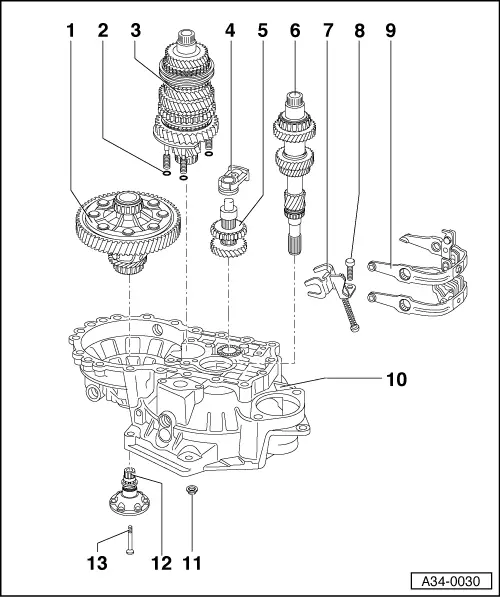 1 2 3 4 5 6 7 8 9

10

13 12 11

A34-0030