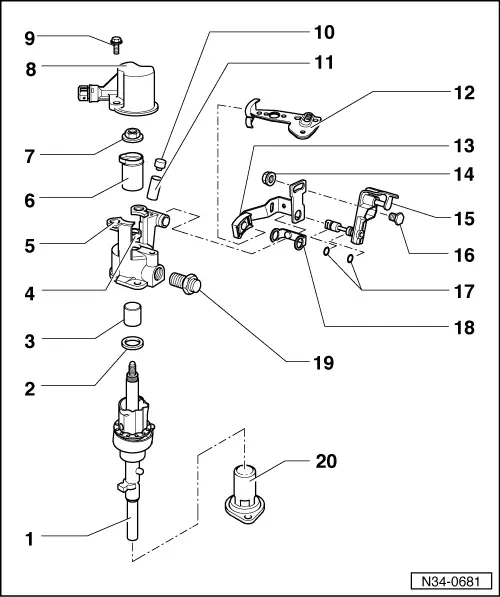 9
8
7
6
5
4
3
2
1
10
11
12
13
14
15
16
17
18
19
20
N34-0681