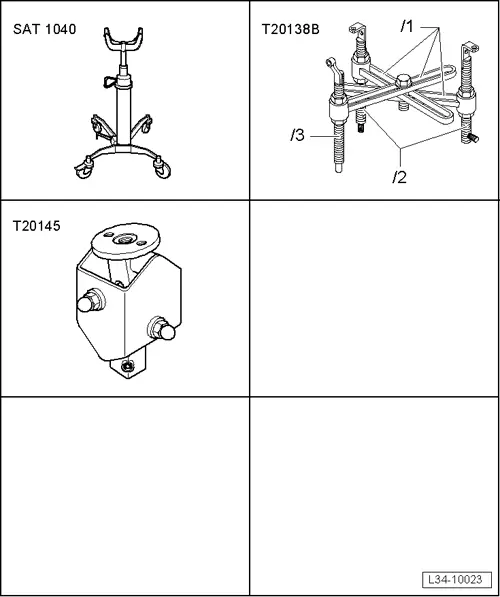 SAT 1040

T20138B

/1

/3

/2

T20145

L34-10023