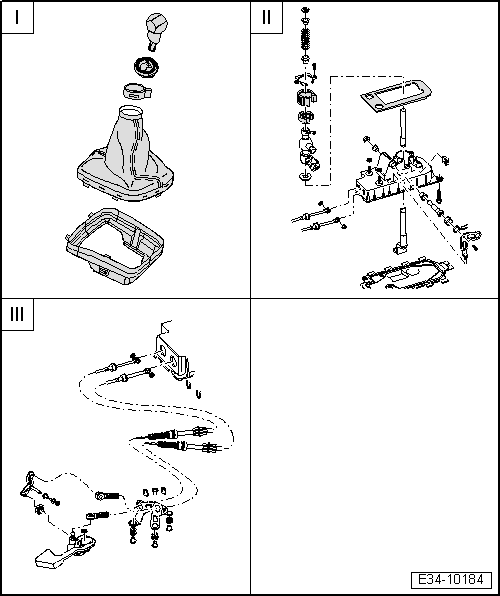 I

II

III

E34-10184