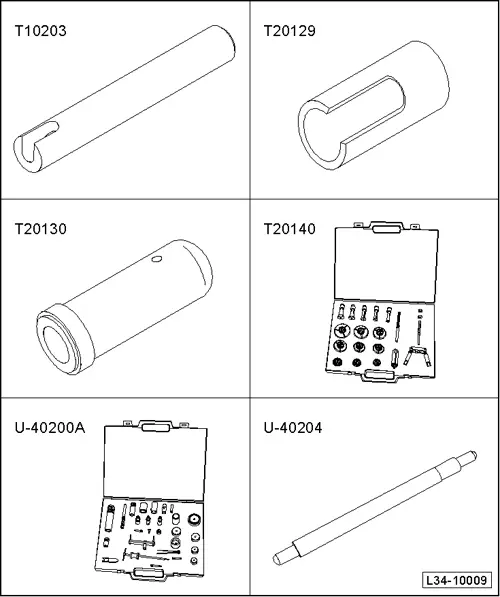 T10203

T20129

T20130

T20140

U-40200A

U-40204

L34-10009