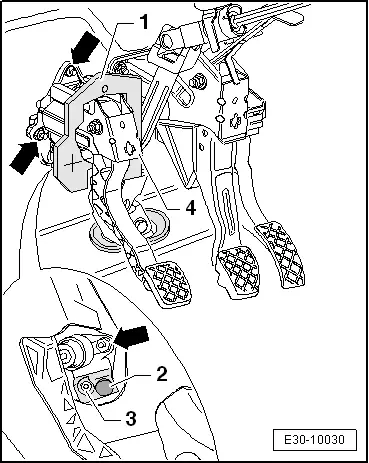 1
4
2
3
E30-10030