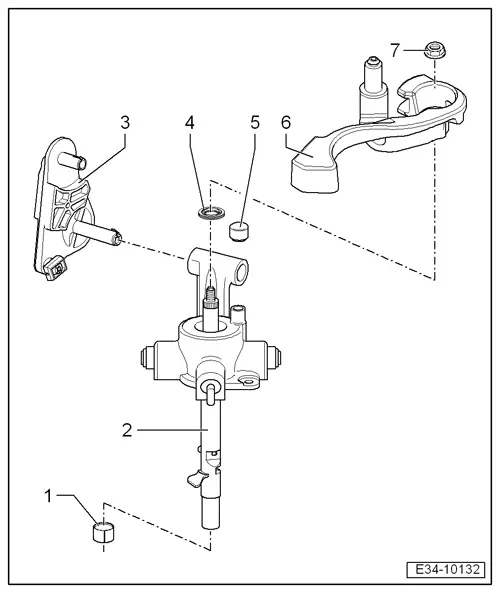 7
3
4
5
6
2
1
E34-10132