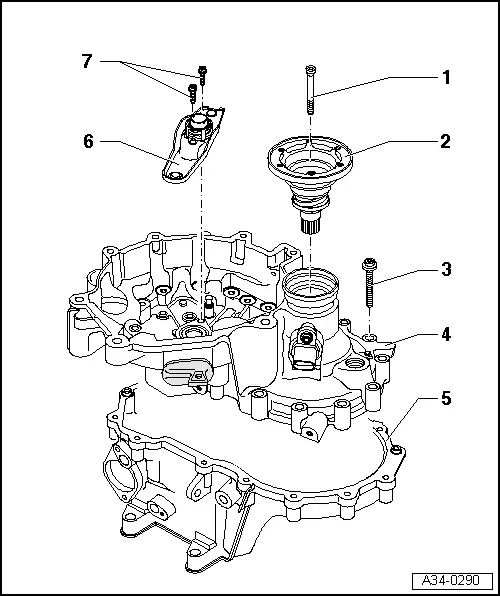 7
1
6
2
3
4
5
A34-0290