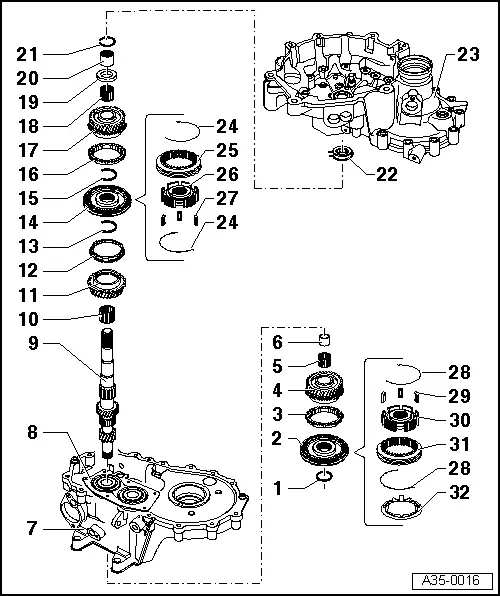 21
20
19
18
17
16
15
14
13
12
11
10
9
8
7
24
25
26
27
24
23
22
6
5
4
3
2
1
28
29
30
31
28
32
A35-0016