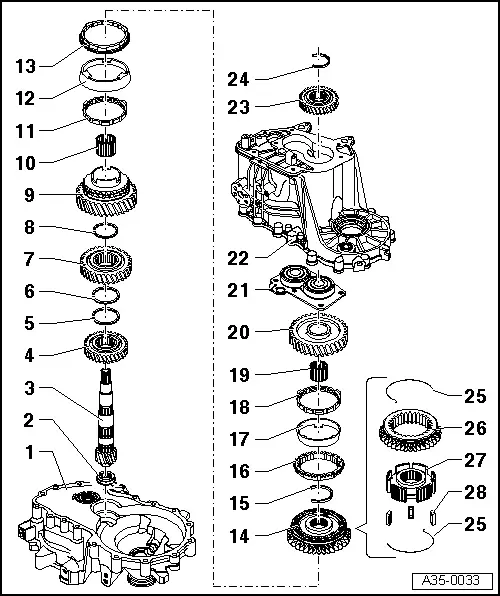 13
12
11
10
9
8
7
6
5
4
3
2
1
24
23
22
21
20
19
18
17
16
15
14
25
26
27
28
25
A35-0033