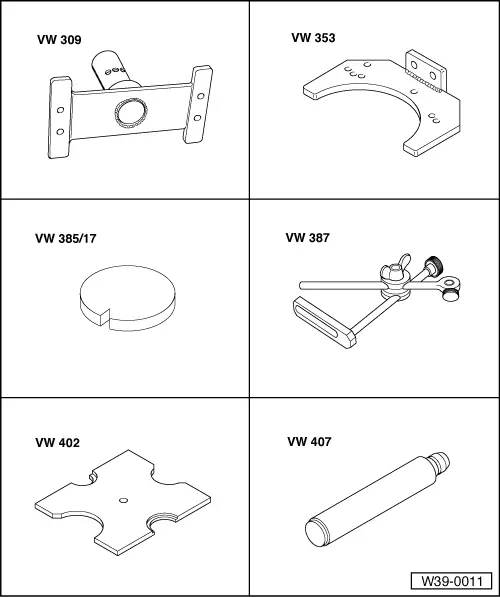 VW 309

VW 353

VW 385/17

VW 387

VW 402

VW 407

W39-0011